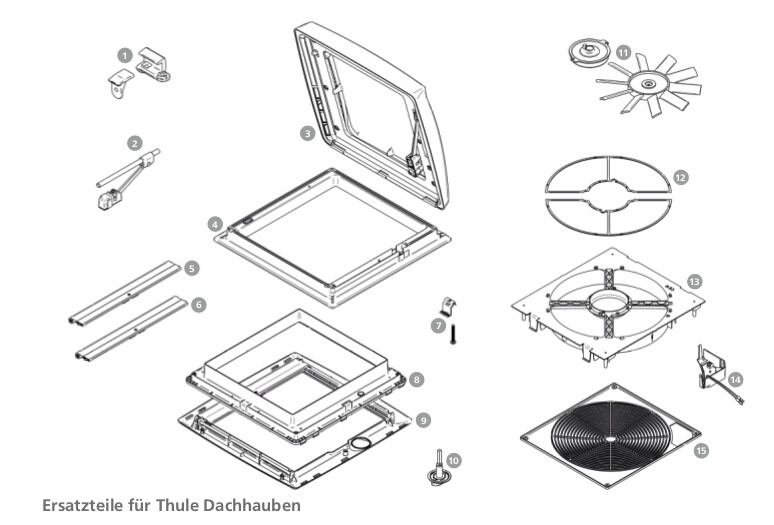 1
2
3
4
5
6
7
8
9
10
11
12
13
14
15
Ersatzteile für Thule Dachhauben